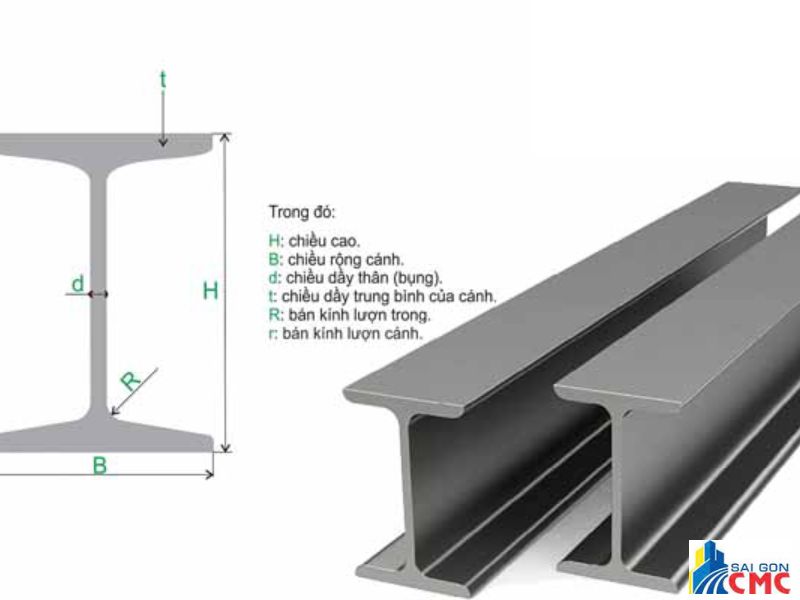 t

d

H

R

B

Trong đó:

H: chiều cao.
B: chiều rộng cánh.
d: chiều dầy thân (bụng).
t: chiều dầy trung bình của cánh.
R: bán kính lượn trong.
r: bán kính lượn cánh.

SAI GON CMC